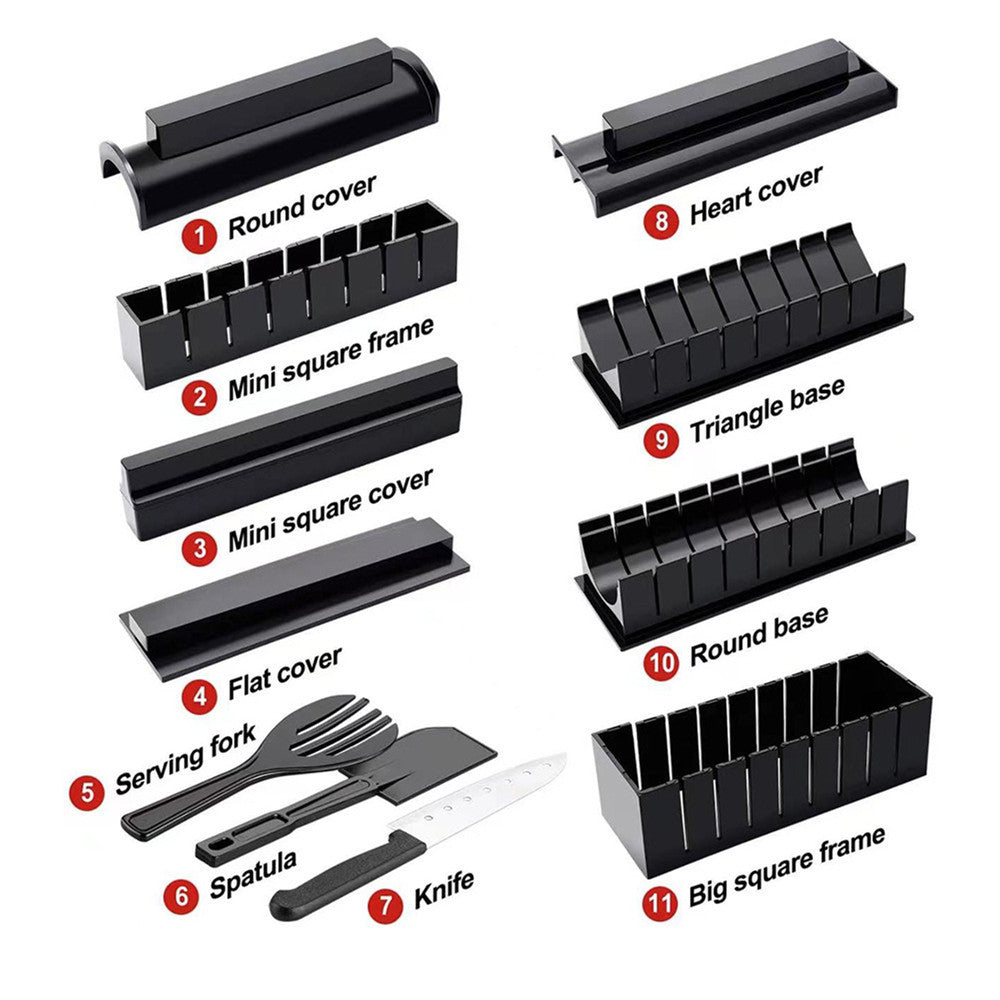 1 Round cover

2 Mini square frame

3 Mini square cover

4 Flat cover

5 Serving fork

6 Spatula

7 Knife

8 Heart cover

9 Triangle base

10 Round base

11 Big square frame